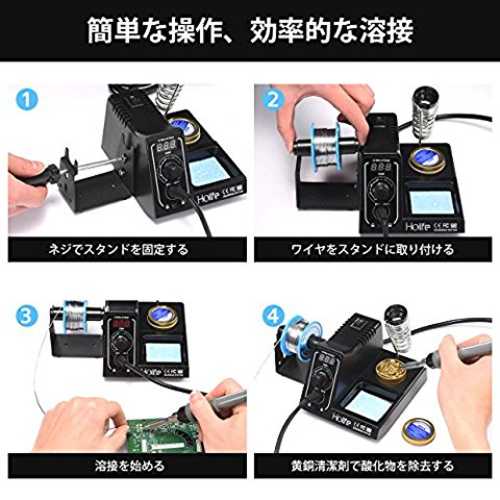 簡単な操作、効率的な溶接

1

Holife

ネジでスタンドを固定する

2

Holife

ワイヤをスタンドに取り付ける

3

Holife

溶接を始める

4

Holife

黄銅清潔剤で酸化物を除去する