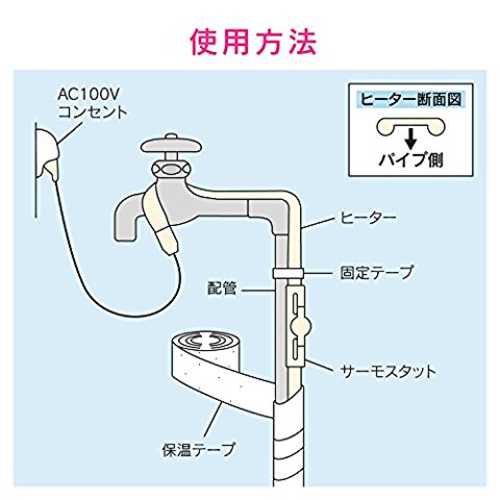 使用方法

AC100V
コンセント

ヒーター断面図

パイプ側

ヒーター

固定テープ

配管

サーモスタット

保温テープ