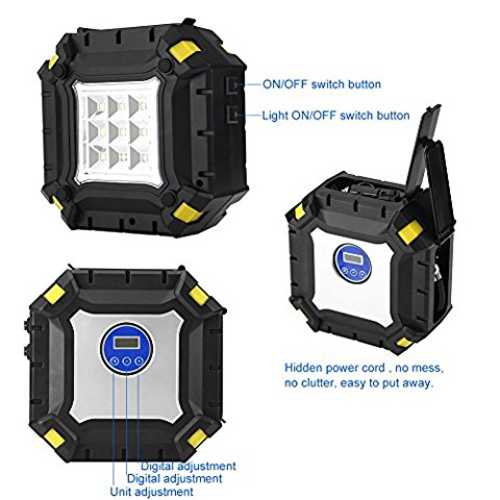 ON/OFF switch button

Light ON/OFF switch button

Hidden power cord , no mess, no clutter, easy to put away.

Digital adjustment
Digital adjustment
Unit adjustment