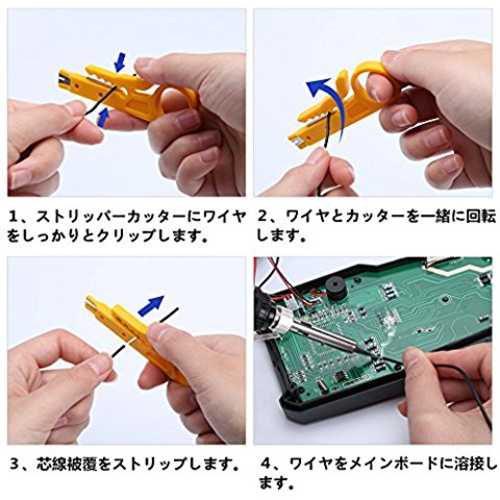 1、ストリッパーカッターにワイヤをしっかりとクリップします。

2、ワイヤとカッターを一緒に回転します。

3、芯線被覆をストリップします。

4、ワイヤをメインボードに溶接します。