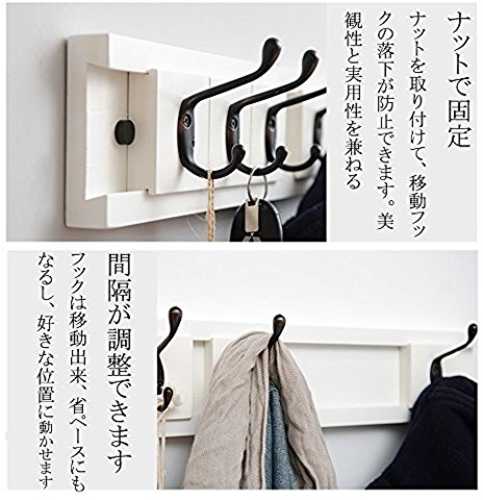 ナットで固定

ナットを取り付けて、移動フックの落下が防止できます。美観性と実用性を兼ねる

間隔が調整できます

フックは移動出来、省ペースにもなるし、好きな位置に動かせます