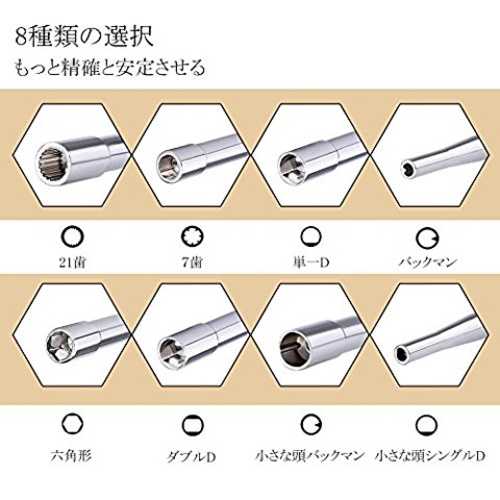 8種類の選択
もっと精確と安定させる

21歯

7歯

単一D

パックマン

六角形

ダブルD

小さな頭パックマン

小さな頭シングルD