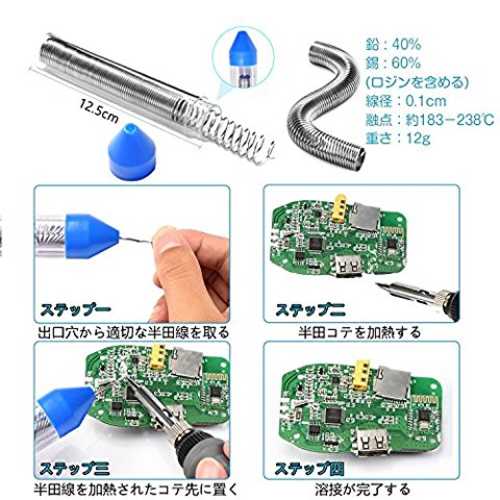 12.5cm

鉛：40%
錫：60%
(ロジンを含める)
線径：0.1cm
融点：約183−238℃
重さ：12g

ステップ一
出口穴から適切な半田線を取る

ステップ二
半田コテを加熱する

ステップ三
半田線を加熱されたコテ先に置く

ステップ四
溶接が完了する