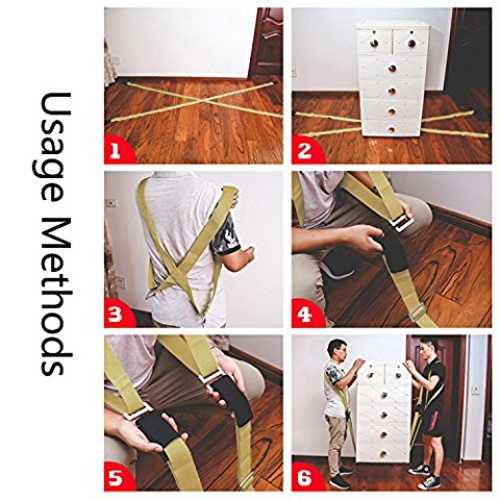 Usage Methods

1

2

3

4

5

6