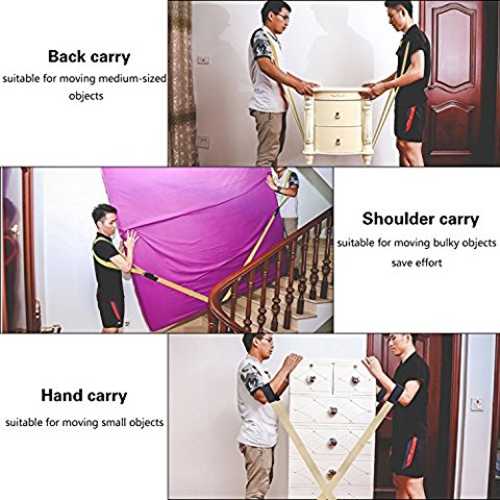 Back carry
suitable for moving medium-sized objects

Shoulder carry
suitable for moving bulky objects
save effort

Hand carry
suitable for moving small objects