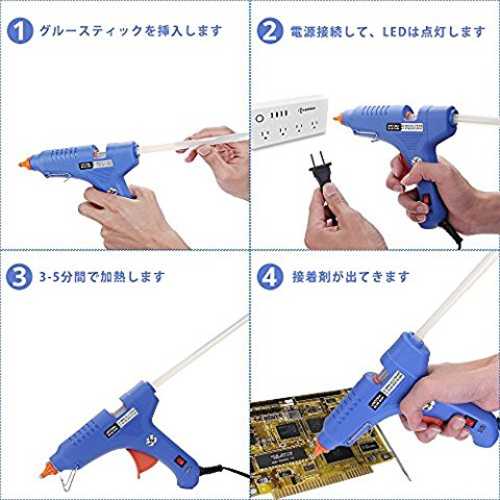 1 グルースティックを挿入します

2 電源接続して、LEDは点灯します

3 3-5分間で加熱します

4 接着剤が出てきます