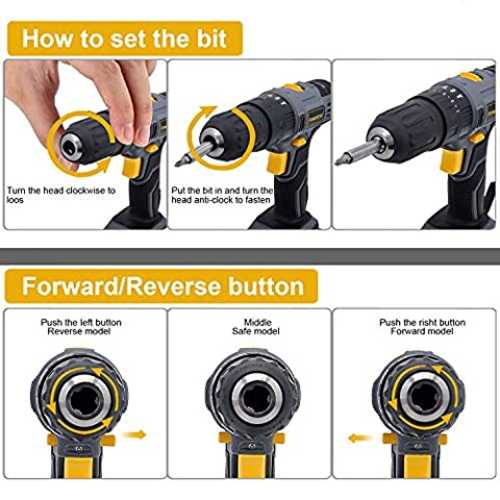 How to set the bit

Turn the head clockwise to loos

Put the bit in and turn the head anti-clock to fasten

Forward/Reverse button

Push the left button
Reverse model

Middle
Safe model

Push the risht button
Forward model