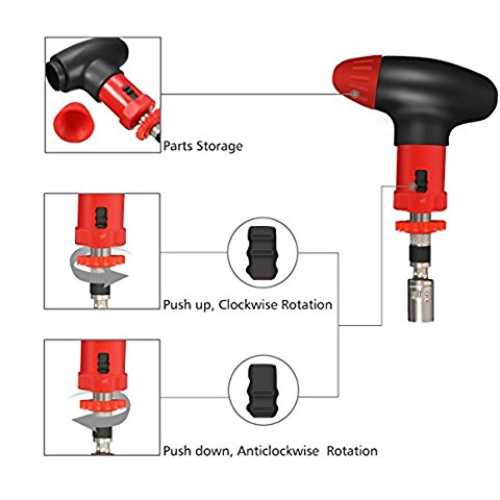 Parts Storage

Push up, Clockwise Rotation

Push down, Anticlockwise Rotation