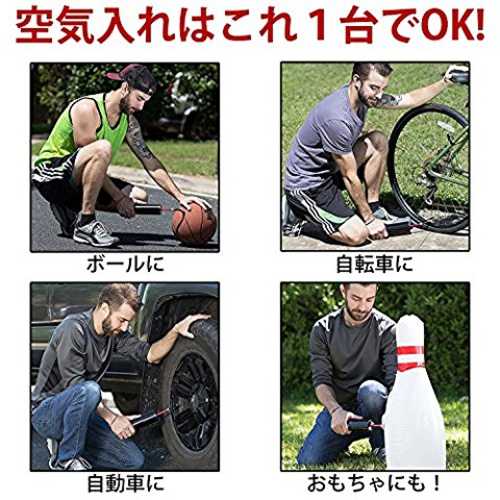 空気入れはこれ１台でOK!

ボールに

自転車に

自動車に

おもちゃにも！