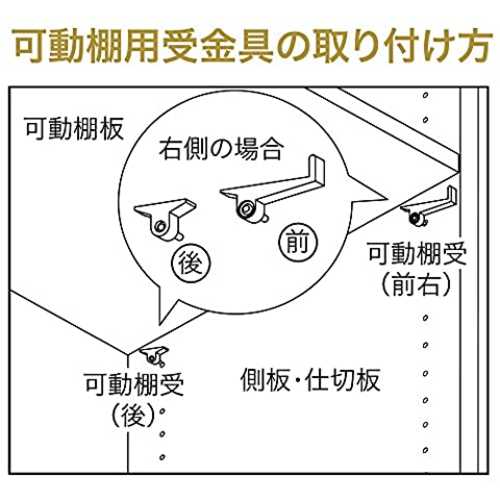 可動棚用受金具の取り付け方

可動棚板

右側の場合

後

前

可動棚受
（前右）

可動棚受
（後）

側板・仕切板