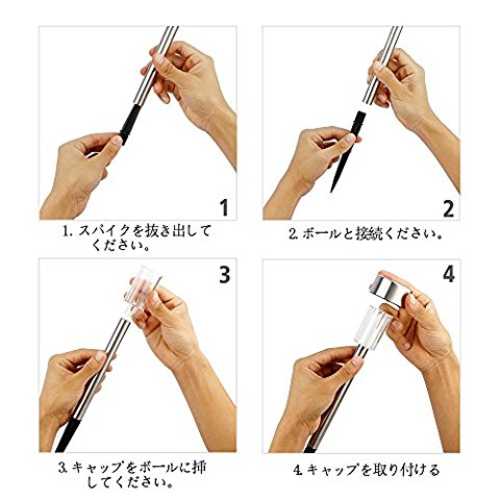 1

1. スパイクを抜き出してください。

2

2. ポールと接続ください。

3

3. キャップをポールに挿してください。

4

4. キャップを取り付ける