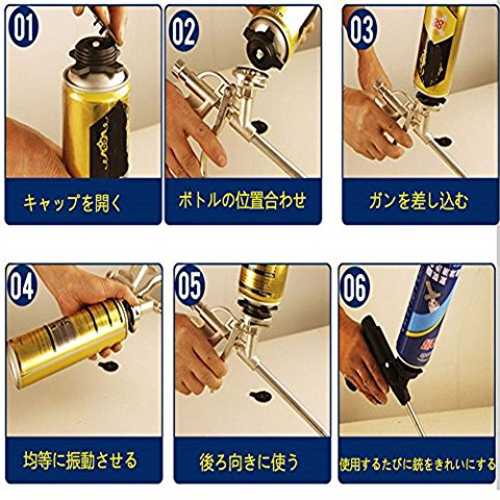 01
キャップを開く

02
ボトルの位置合わせ

03
ガンを差し込む

04
均等に振動させる

05
後ろ向きに使う

06
使用するたびに銃をきれいにする