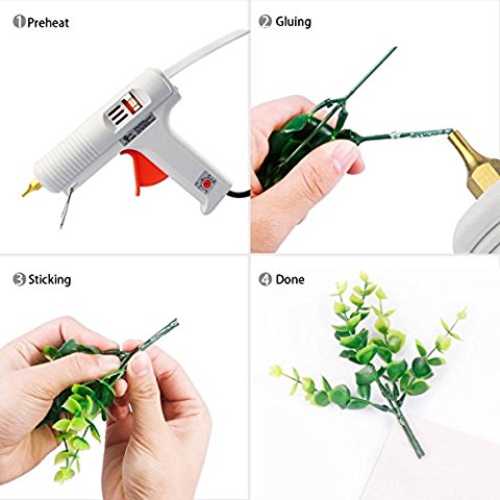 1 Preheat

2 Gluing

3 Sticking

4 Done