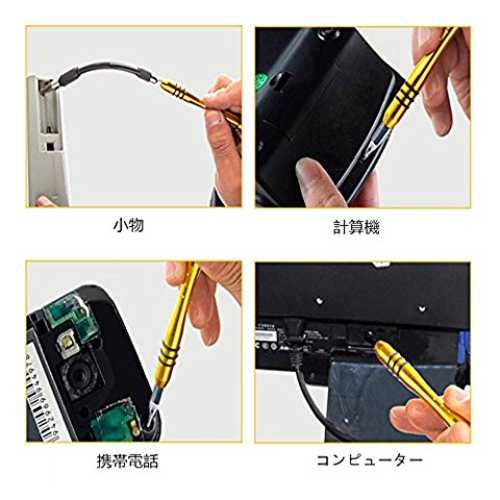 小物

計算機

携帯電話

コンピューター