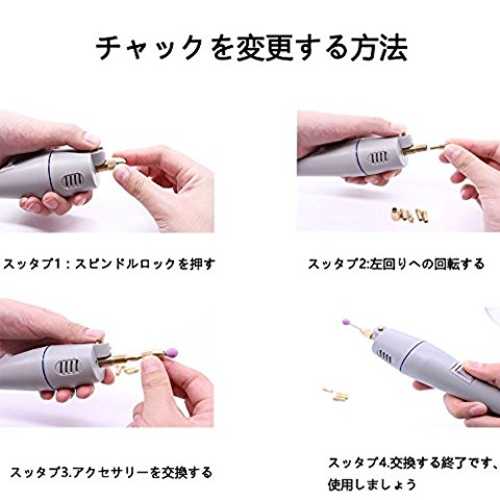 チャックを変更する方法

スッタプ1：スピンドルロックを押す

スッタプ2:左回りへの回転する

スッタプ3.アクセサリーを交換する

スッタプ4.交換する終了です、使用しましょう