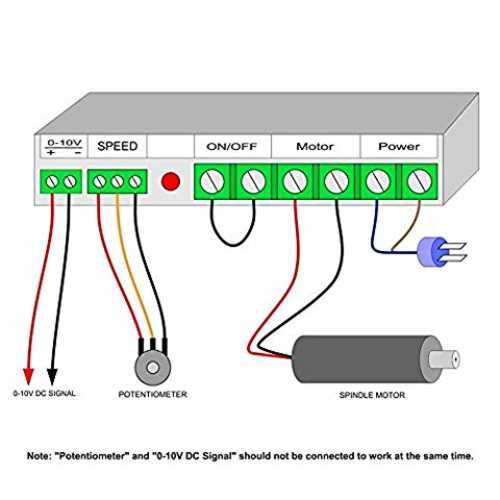 0-10V
+ -

SPEED

ON/OFF

Motor

Power

0-10V DC SIGNAL

POTENTIOMETER

SPINDLE MOTOR

Note: "Potentiometer" and "0-10V DC Signal" should not be connected to work at the same time.