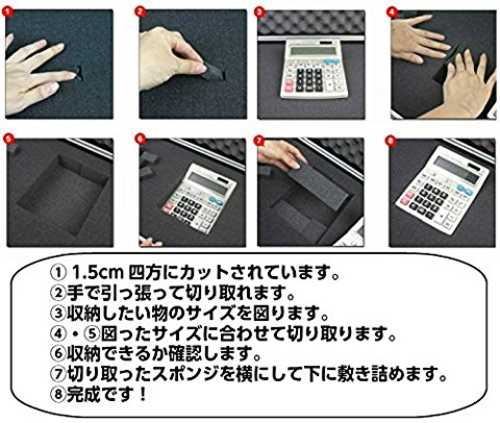 1

2

3

4

5

6

7

8

① 1.5cm 四方にカットされています。
②手で引っ張って切り取れます。
③収納したい物のサイズを図ります。
④・⑤図ったサイズに合わせて切り取ります。
⑥収納できるか確認します。
⑦切り取ったスポンジを横にして下に敷き詰めます。
⑧完成です！