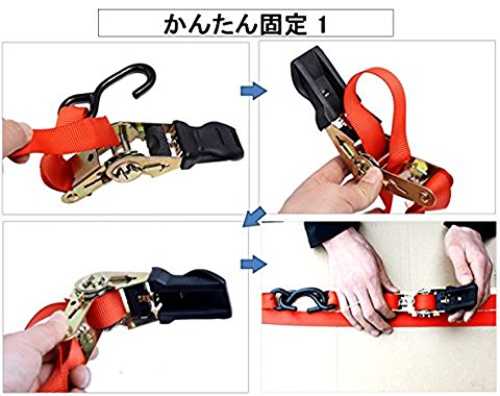 かんたん固定 1