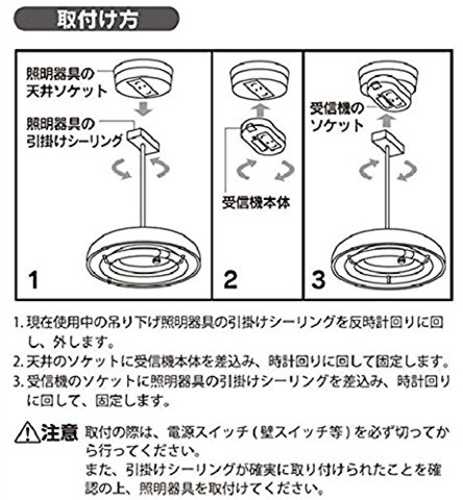 取付け方

照明器具の天井ソケット

照明器具の引掛けシーリング

1

受信機本体

2

受信機のソケット

3

1. 現在使用中の吊り下げ照明器具の引掛けシーリングを反時計回りに回し、外します。
2. 天井のソケットに受信機本体を差込み、時計回りに回して固定します。
3. 受信機のソケットに照明器具の引掛けシーリングを差込み、時計回りに回して、固定します。

注意 取付の際は、電源スイッチ（壁スイッチ等）を必ず切ってから行ってください。
また、引掛けシーリングが確実に取り付けられたことを確認の上、照明器具を取付けてください。