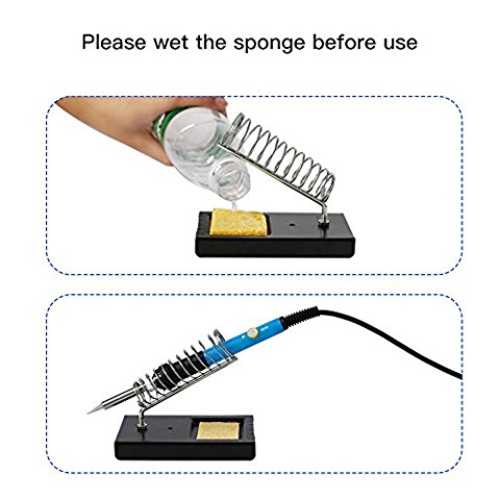 Please wet the sponge before use