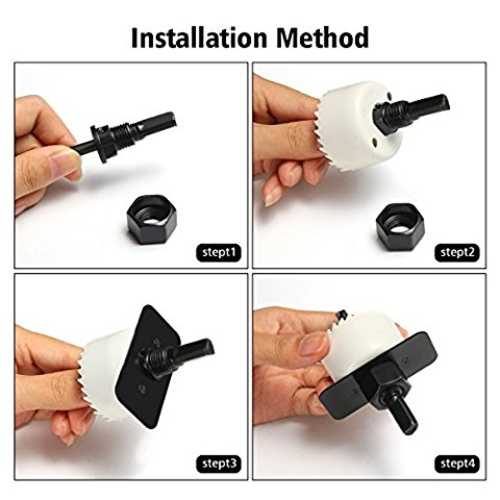 Installation Method

stept1

stept2

stept3

stept4