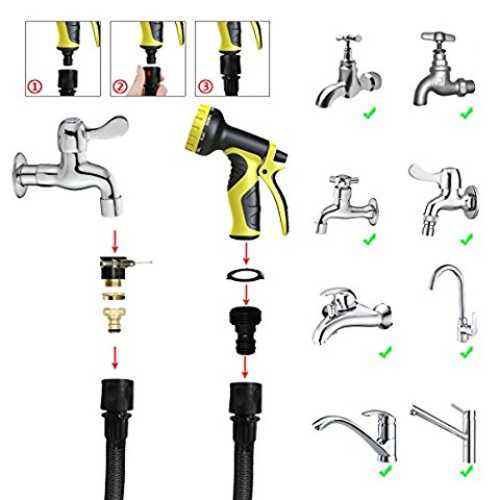 ①
②
③