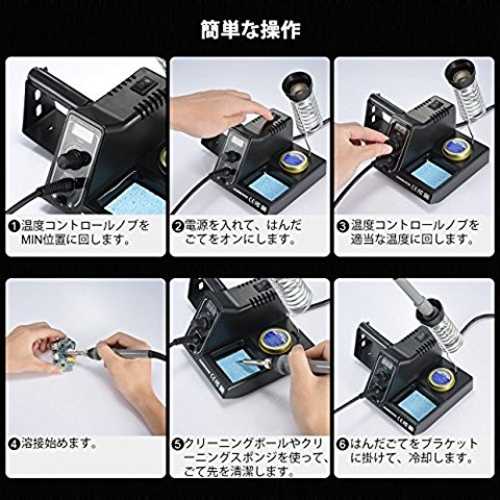 簡単な操作

❶温度コントロールノブをMIN位置に回します。

❷電源を入れて、はんだごてをオンにします。

❸温度コントロールノブを適当な温度に回します。

❹溶接始めます。

❺クリーニングボールやクリーニングスポンジを使って、ごて先を清潔します。

❻はんだごてをブラケットに掛けて、冷却します。