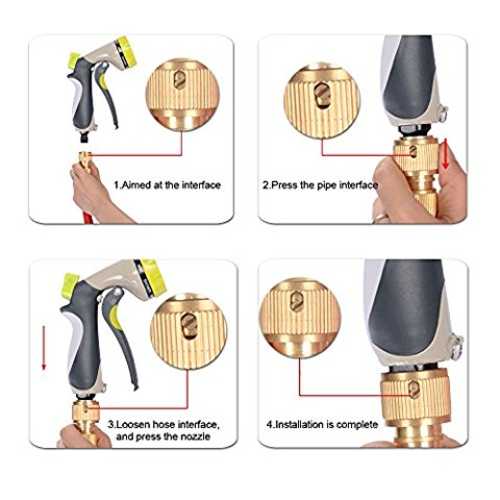 1.Aimed at the interface

2.Press the pipe interface

3.Loosen hose interface, and press the nozzle

4.Installation is complete