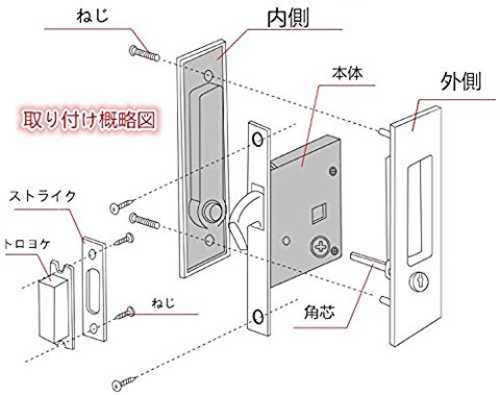 ねじ

内側

本体

外側

取り付け概略図

ストライク

トロヨケ

ねじ

角芯