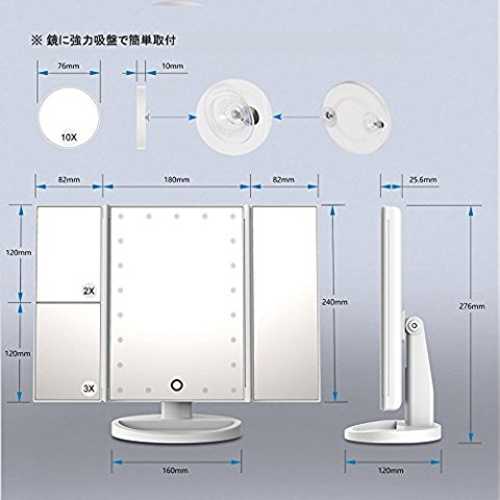 ※ 鏡に強力吸盤で簡単取付

76mm

10mm

10X

82mm

180mm

82mm

25.6mm

120mm

2X

120mm

3X

240mm

276mm

160mm

120mm