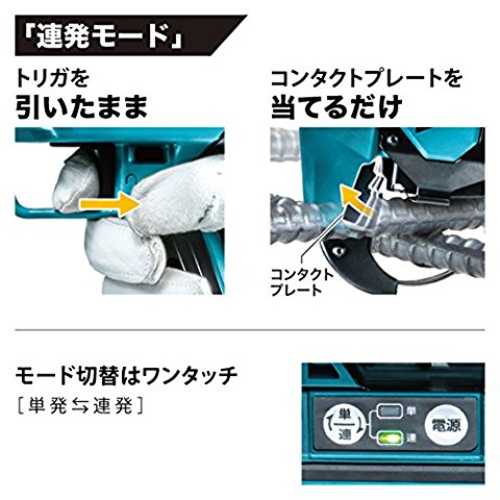 「連発モード」

トリガを
引いたまま

コンタクトプレートを
当てるだけ

コンタクト
プレート

モード切替はワンタッチ
［単発⇆連発］

単
連

単
連

電源