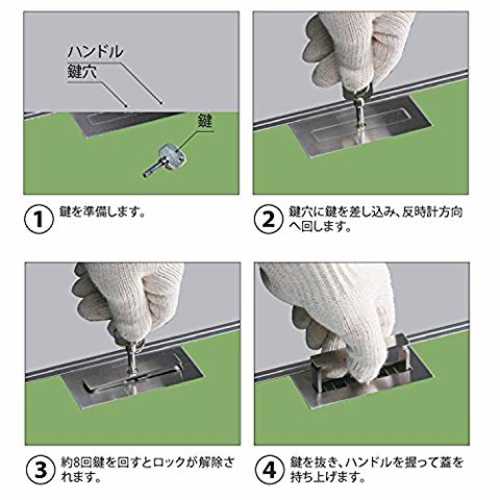 ハンドル
鍵穴
鍵

1 鍵を準備します。

2 鍵穴に鍵を差し込み、反時計方向へ回します。

3 約8回鍵を回すとロックが解除されます。

4 鍵を抜き、ハンドルを握って蓋を持ち上げます。