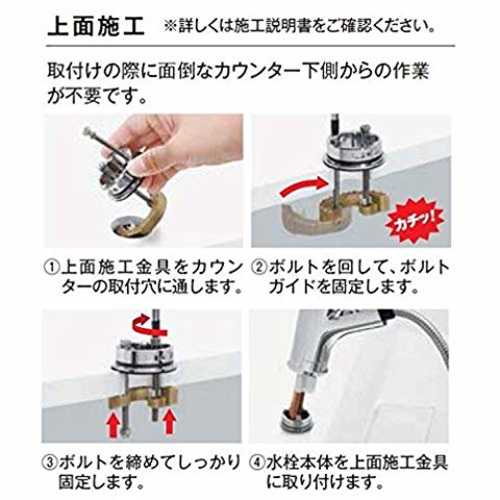 上面施工 ※詳しくは施工説明書をご確認ください。

取付けの際に面倒なカウンター下側からの作業が不要です。

カチッ!

①上面施工金具をカウンターの取付穴に通します。

②ボルトを回して、ボルトガイドを固定します。

③ボルトを締めてしっかり固定します。

④水栓本体を上面施工金具に取り付けます。