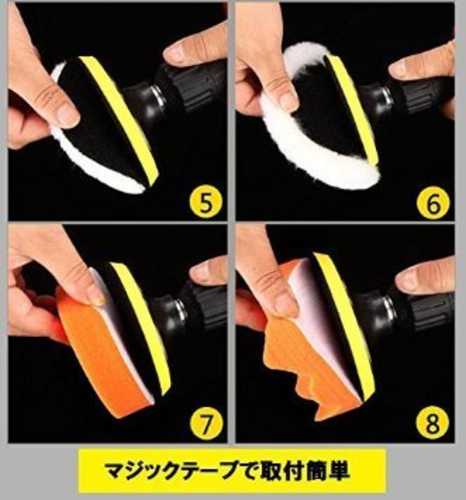 5

6

7

8

マジックテープで取付簡単