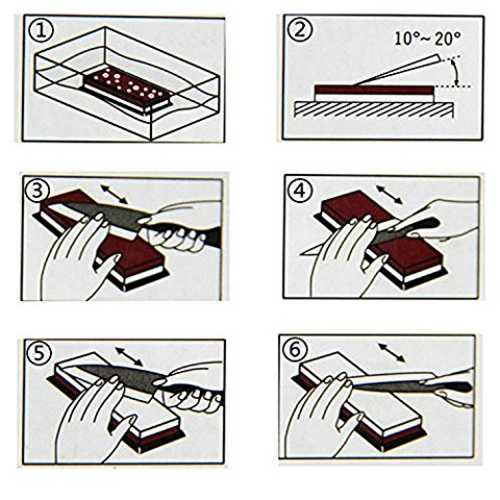 ①

②
10°~20°

③

④

⑤

⑥