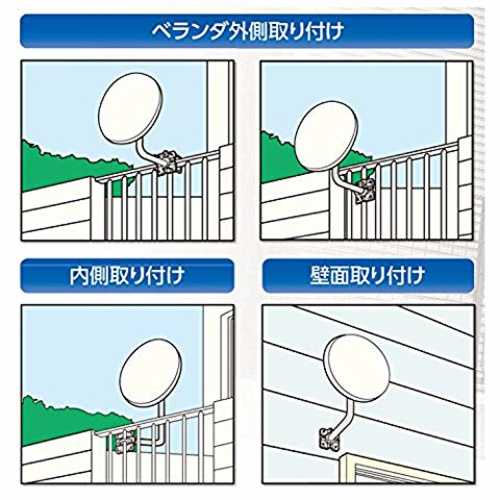 ベランダ外側取り付け

内側取り付け

壁面取り付け