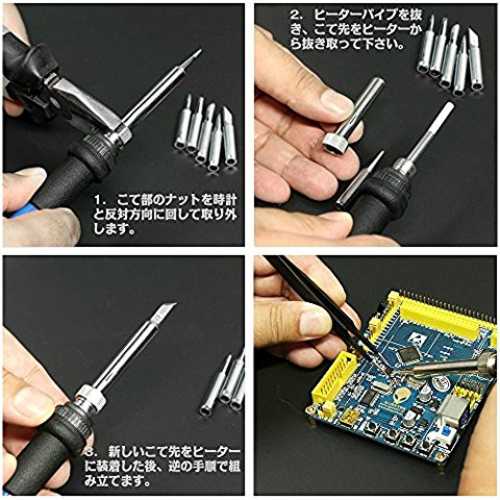 1. こて部のナットを時計と反対方向に回して取り外します。

2. ヒーターパイプを抜き、こて先をヒーターから抜き取って下さい。

3. 新しいこて先をヒーターに装着した後、逆の手順で組み立てます。