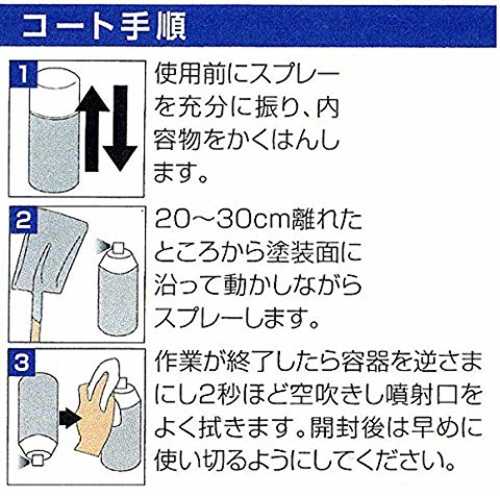 コート手順

1
使用前にスプレーを充分に振り、内容物をかくはんします。

2
20～30cm離れたところから塗装面に沿って動かしながらスプレーします。

3
作業が終了したら容器を逆さまにし2秒ほど空吹きし噴射口をよく拭きます。開封後は早めに使い切るようにしてください。