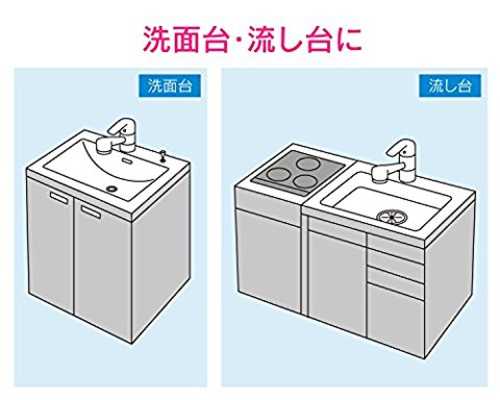 洗面台・流し台に

洗面台

流し台