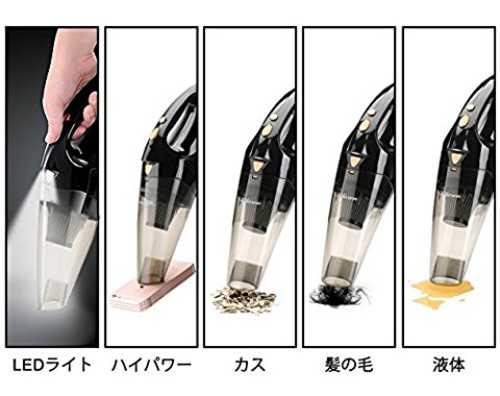 LEDライト ハイパワー カス 髪の毛 液体