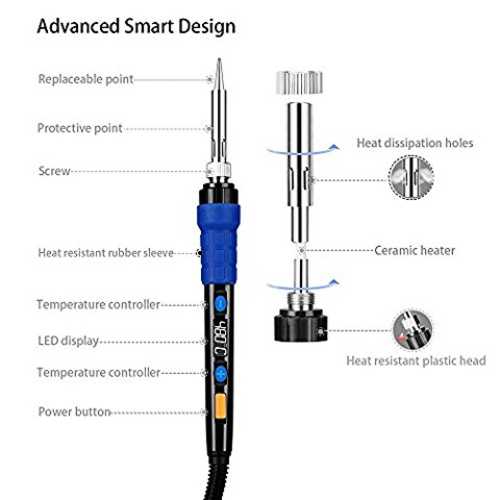 Advanced Smart Design

Replaceable point

Protective point

Screw

Heat resistant rubber sleeve

Temperature controller

LED display

Temperature controller

Power button

480°C

Heat dissipation holes

Ceramic heater

Heat resistant plastic head