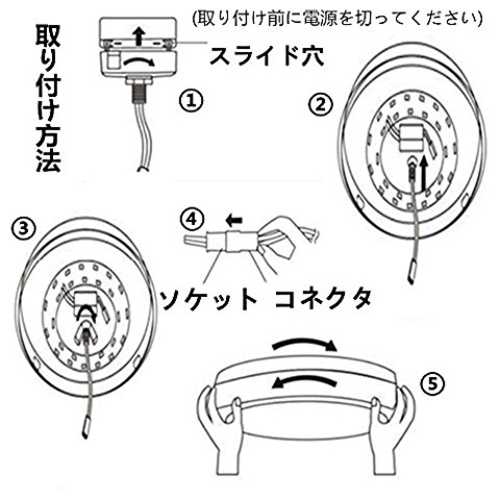 取り付け方法

(取り付け前に電源を切ってください)

スライド穴

①

②

③

④

ソケット コネクタ

⑤