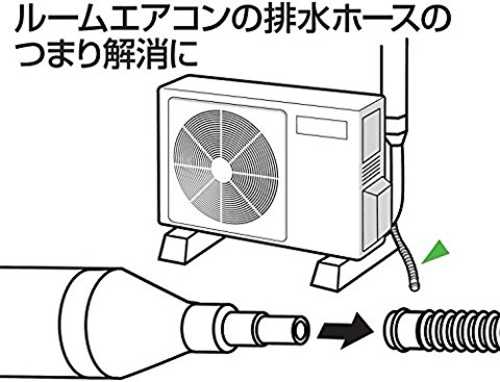 ルームエアコンの排水ホースのつまり解消に