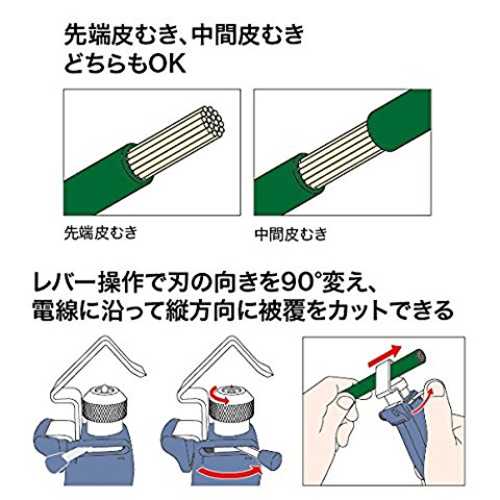 先端皮むき、中間皮むき
どちらもOK

先端皮むき

中間皮むき

レバー操作で刃の向きを90°変え、
電線に沿って縦方向に被覆をカットできる