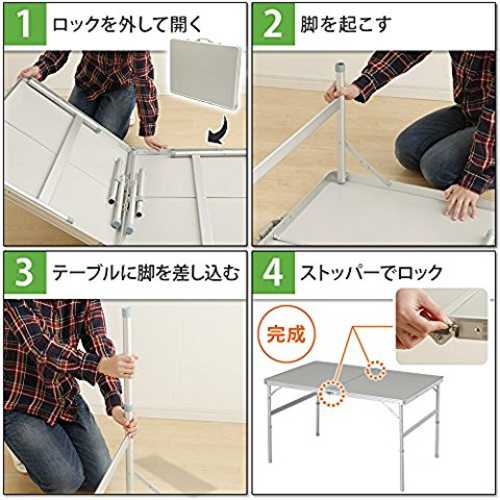 1 ロックを外して開く

2 脚を起こす

3 テーブルに脚を差し込む

4 ストッパーでロック

完成