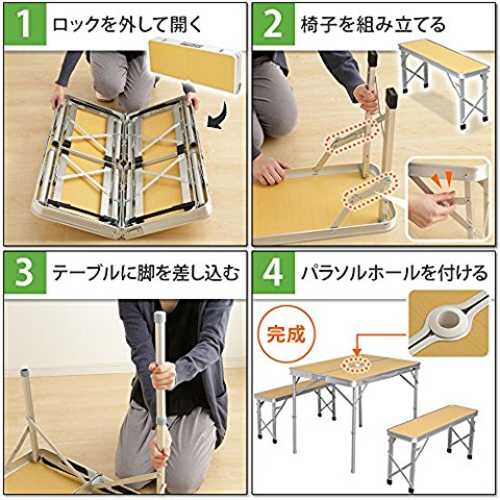 1 ロックを外して開く

2 椅子を組み立てる

3 テーブルに脚を差し込む

4 パラソルホールを付ける

完成