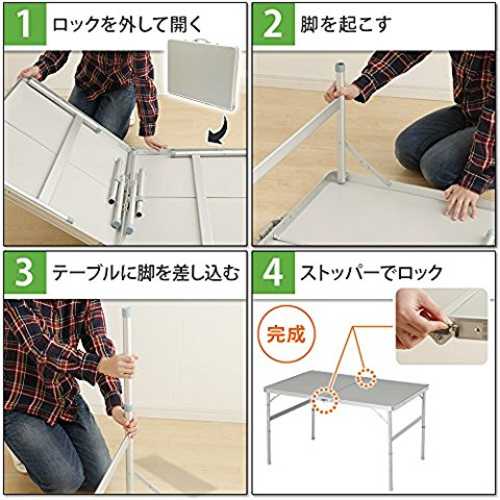 1 ロックを外して開く

2 脚を起こす

3 テーブルに脚を差し込む

4 ストッパーでロック

完成