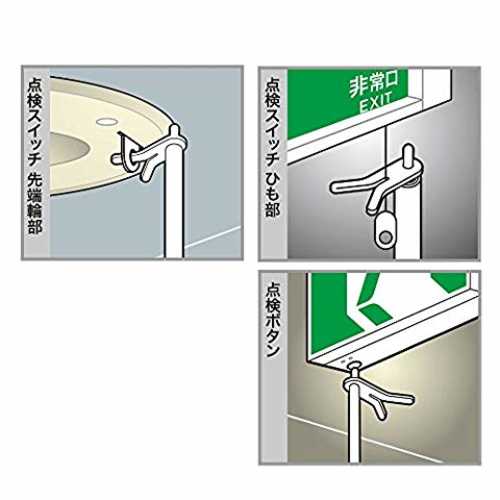 点検スイッチ 先端輪部

点検スイッチ ひも部

非常口
EXIT

点検ボタン