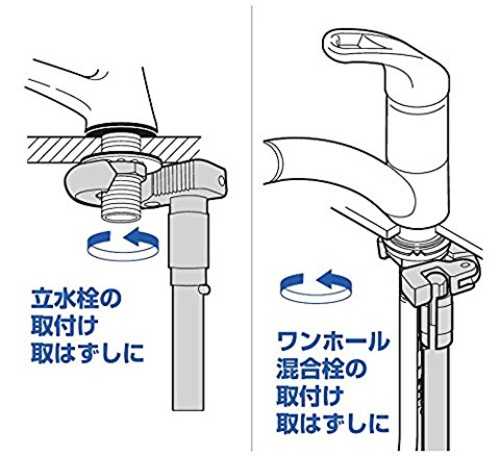 立水栓の
取付け
取はずしに

ワンホール
混合栓の
取付け
取はずしに