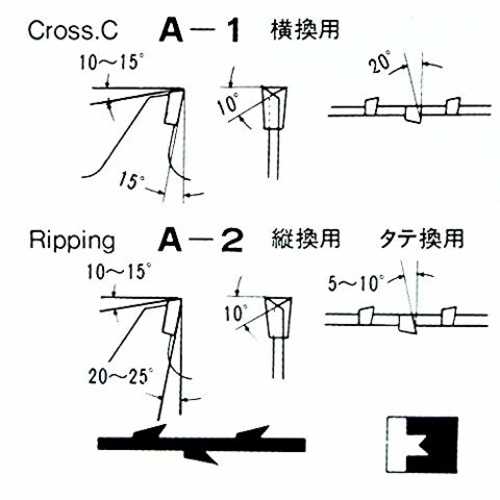 Cross.C A－1 横換用

10～15°

10°

20°

15°

Ripping A－2 縦換用 タテ換用

10～15°

10°

5～10°

20～25°